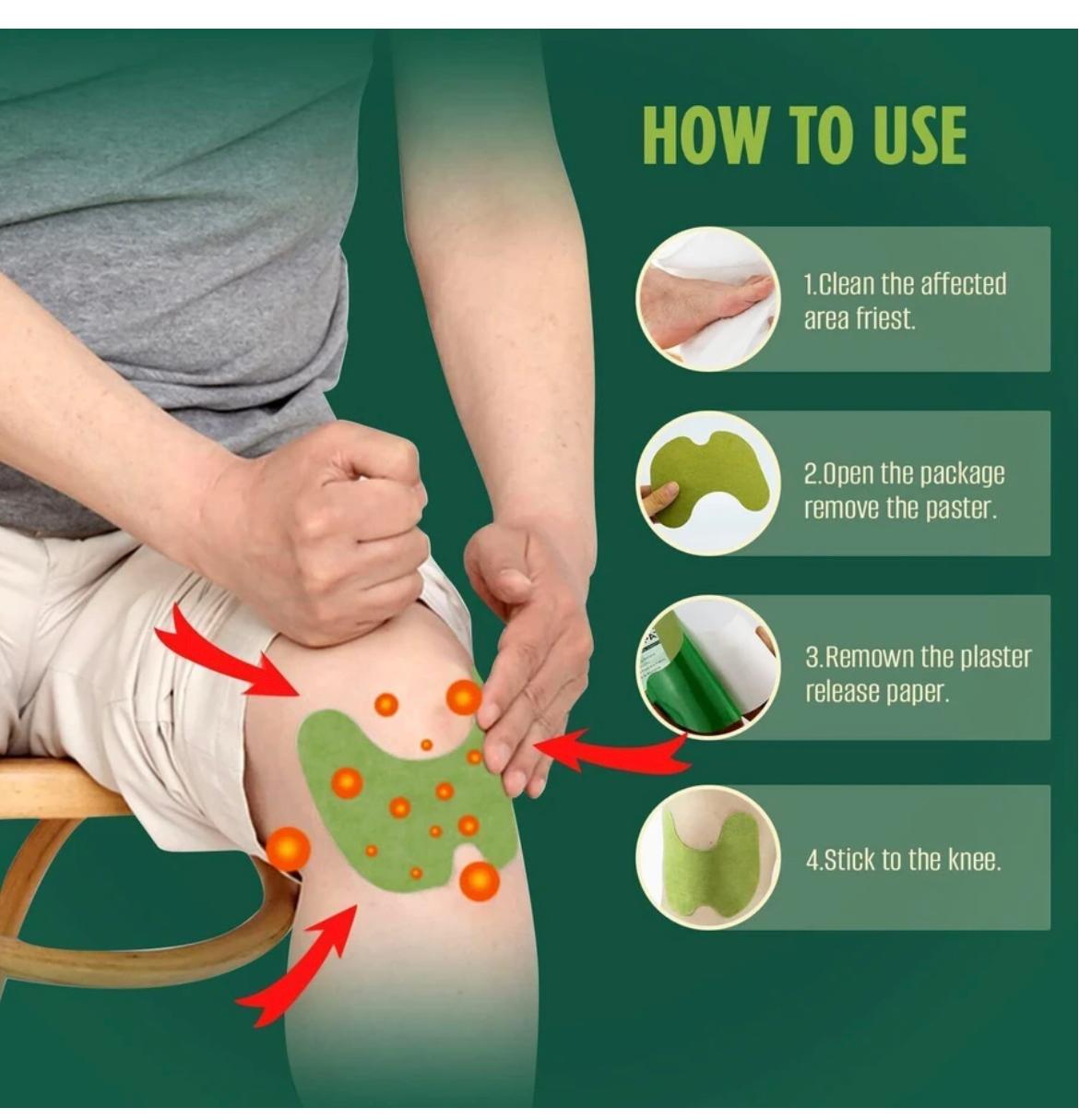 HOW TO USE

1.Clean the affected area friest.

2.Open the package remove the paster.

3.Remown the plaster release paper.

4.Stick to the knee.